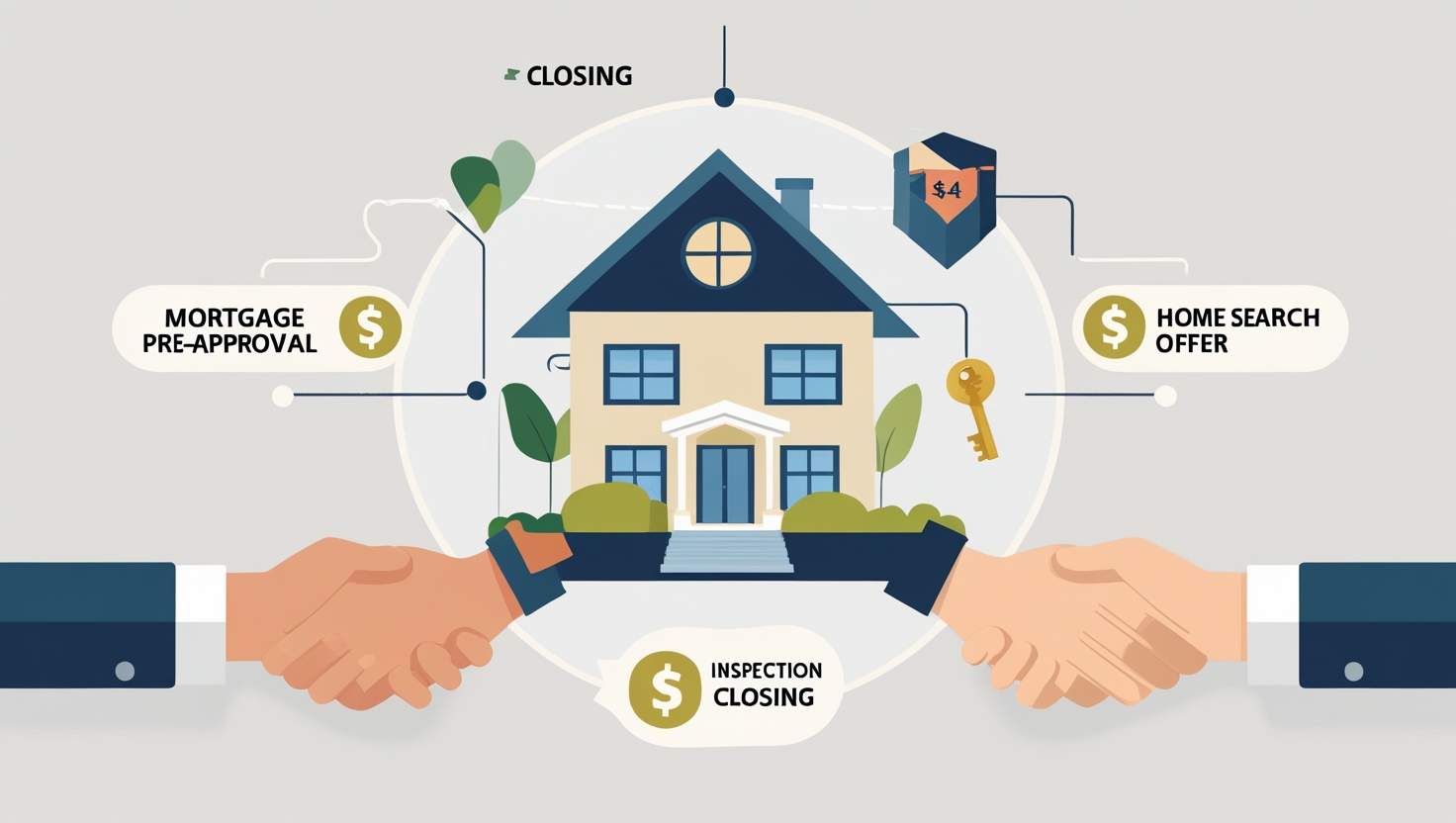 CLOSING

$4

MORTGAGE PRE-APPROVAL $

$ HOME SEARCH OFFER

$ INSPECTION CLOSING